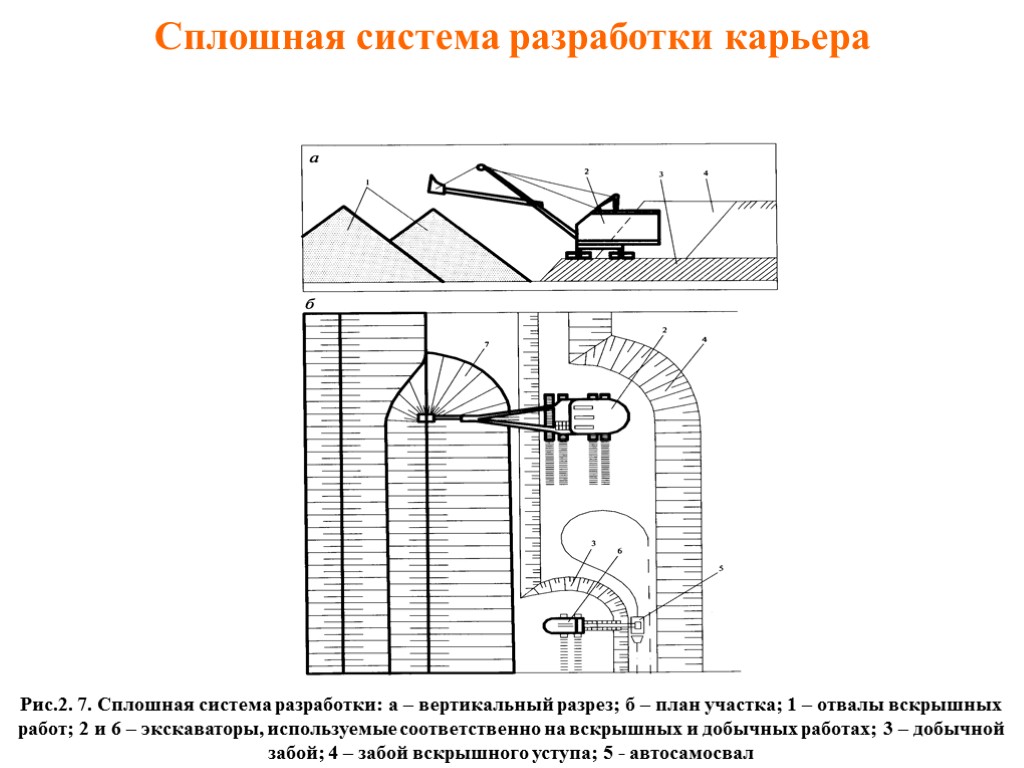 Сплошная система разработки карьера

а

1

2

3

4

б

7

2

4

3

6

5

Рис.2. 7. Сплошная система разработки: а – вертикальный разрез; б – план участка; 1 – отвалы вскрышных работ; 2 и 6 – экскаваторы, используемые соответственно на вскрышных и добычных работах; 3 – добычной забой; 4 – забой вскрышного уступа; 5 - автосамосвал